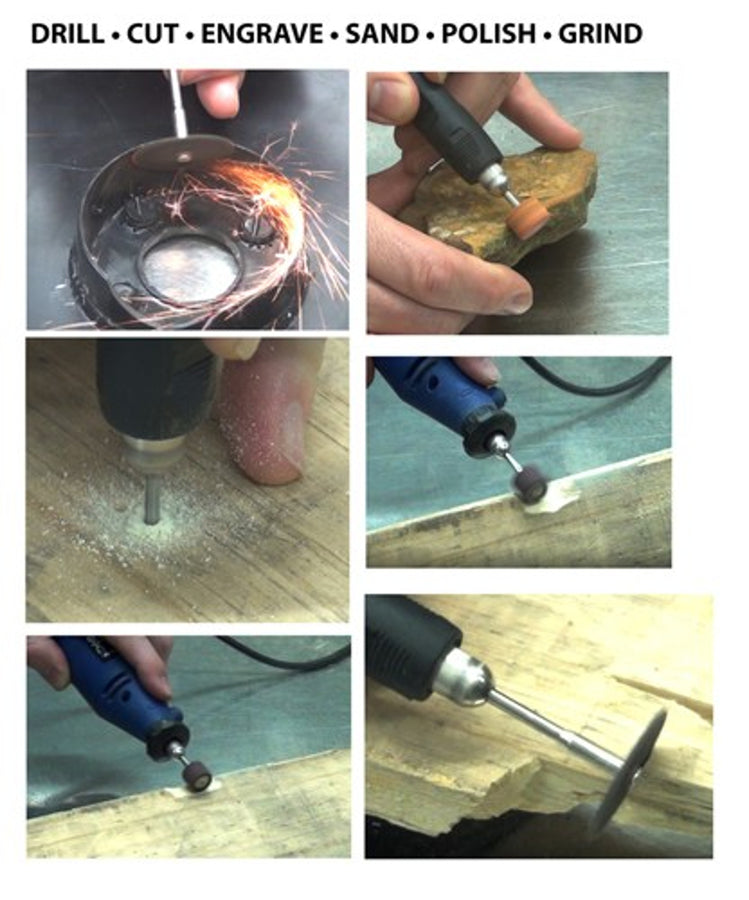 DRILL • CUT • ENGRAVE • SAND • POLISH • GRIND