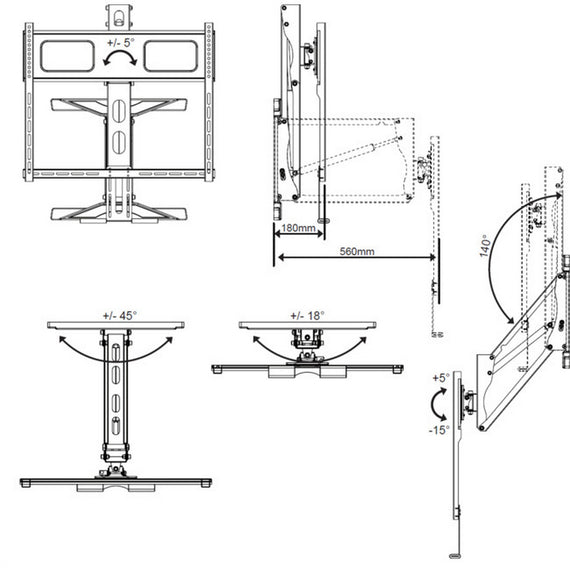 +/- 5°

180mm

560mm

140°

+/- 45°

+/- 18°

+5°

-15°